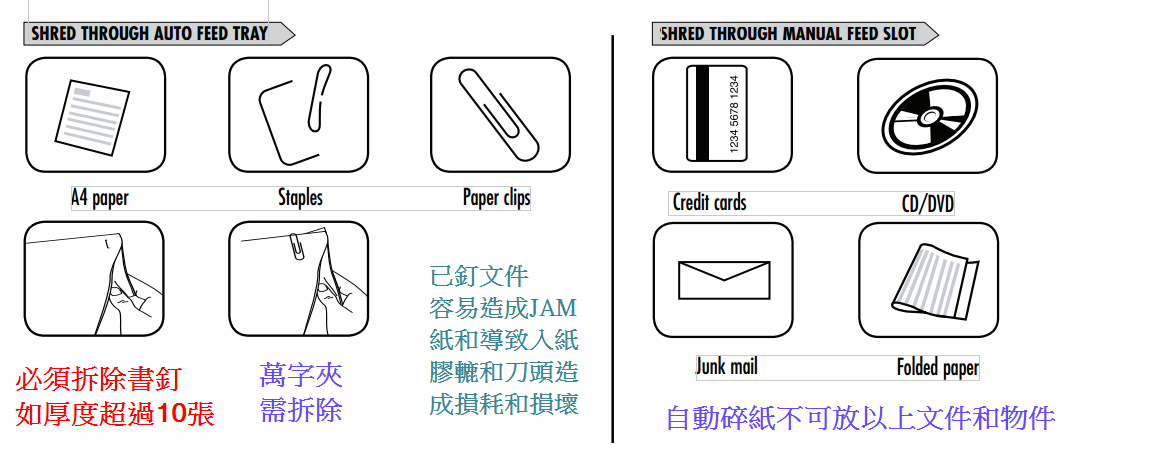 SHRED THROUGH AUTO FEED TRAY

A4 paper

Staples

Paper clips

必須拆除書釘
如厚度超過10張

萬字夾
需拆除

已釘文件
容易造成JAM
紙和導致入紙
膠轆和刀頭造
成損耗和損壞

SHRED THROUGH MANUAL FEED SLOT

1234 5678 1234

Credit cards

CD/DVD

Junk mail

Folded paper

自動碎紙不可放以上文件和物件