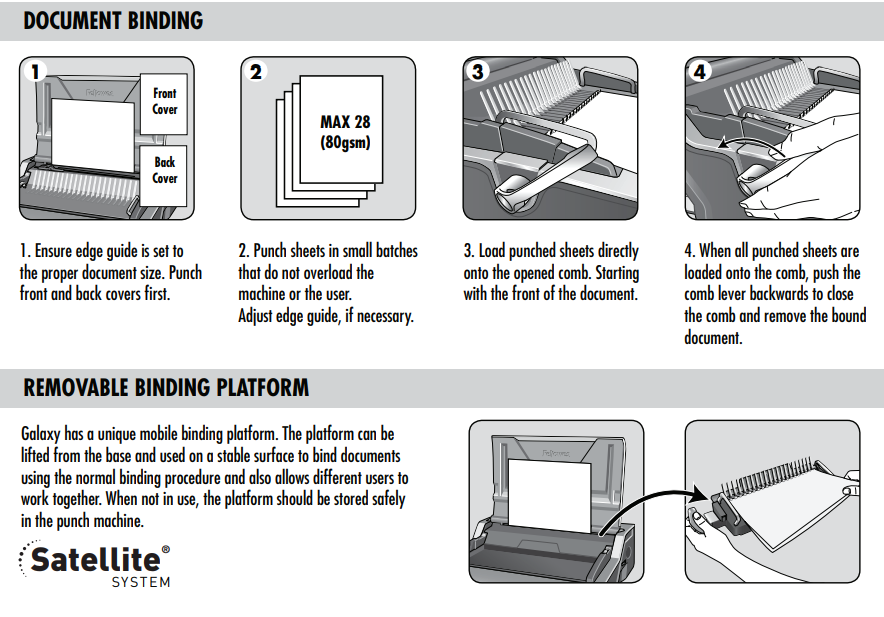 DOCUMENT BINDING

1

Fellowes

Front Cover

Back Cover

2

MAX 28 (80gsm)

3

4

1. Ensure edge guide is set to the proper document size. Punch front and back covers first.

2. Punch sheets in small batches that do not overload the machine or the user.
Adjust edge guide, if necessary.

3. Load punched sheets directly onto the opened comb. Starting with the front of the document.

4. When all punched sheets are loaded onto the comb, push the comb lever backwards to close the comb and remove the bound document.

REMOVABLE BINDING PLATFORM

Galaxy has a unique mobile binding platform. The platform can be lifted from the base and used on a stable surface to bind documents using the normal binding procedure and also allows different users to work together. When not in use, the platform should be stored safely in the punch machine.

Satellite® SYSTEM

Fellowes