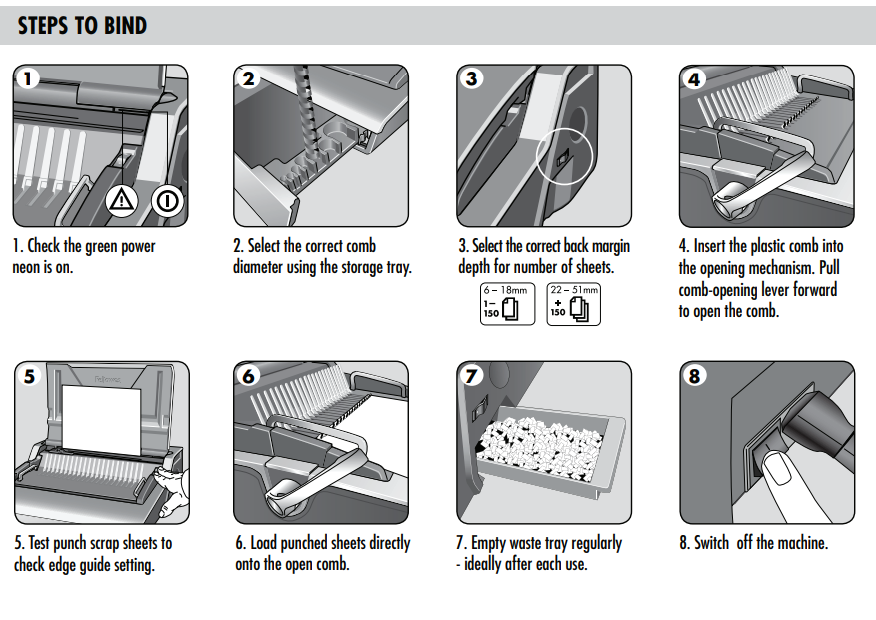 STEPS TO BIND

1

1. Check the green power neon is on.

2

2. Select the correct comb diameter using the storage tray.

3

3. Select the correct back margin depth for number of sheets.

6 – 18mm
1– 150

22 – 51mm
+ 150

4

4. Insert the plastic comb into the opening mechanism. Pull comb-opening lever forward to open the comb.

5

Fellowes

5. Test punch scrap sheets to check edge guide setting.

6

6. Load punched sheets directly onto the open comb.

7

7. Empty waste tray regularly - ideally after each use.

8

8. Switch off the machine.