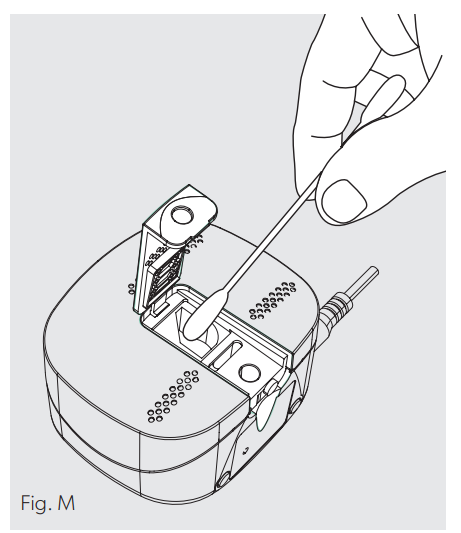 Fig. M