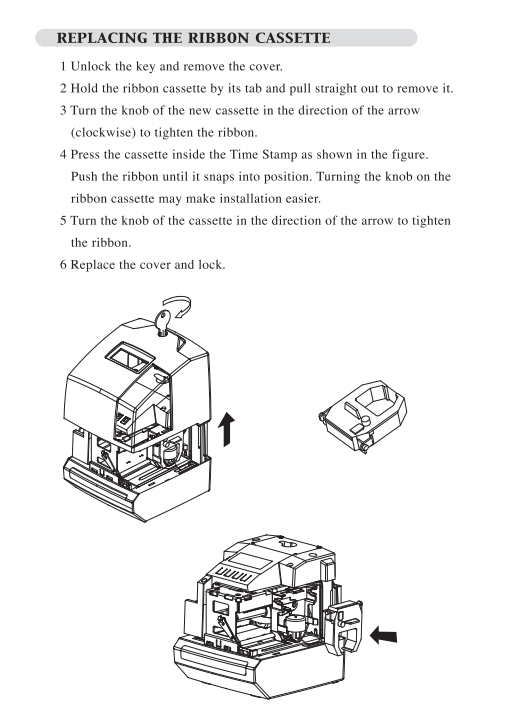 REPLACING THE RIBBON CASSETTE

1 Unlock the key and remove the cover.

2 Hold the ribbon cassette by its tab and pull straight out to remove it.

3 Turn the knob of the new cassette in the direction of the arrow (clockwise) to tighten the ribbon.

4 Press the cassette inside the Time Stamp as shown in the figure. Push the ribbon until it snaps into position. Turning the knob on the ribbon cassette may make installation easier.

5 Turn the knob of the cassette in the direction of the arrow to tighten the ribbon.

6 Replace the cover and lock.