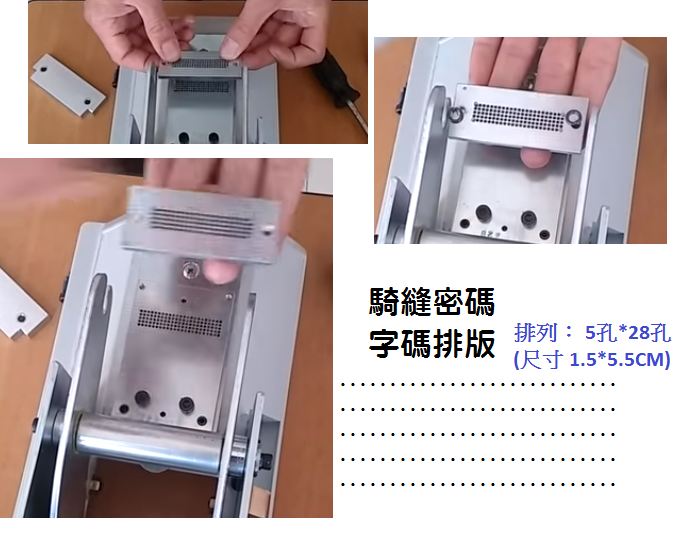 騎縫密碼
字碼排版

排列： 5孔*28孔
(尺寸 1.5*5.5CM)