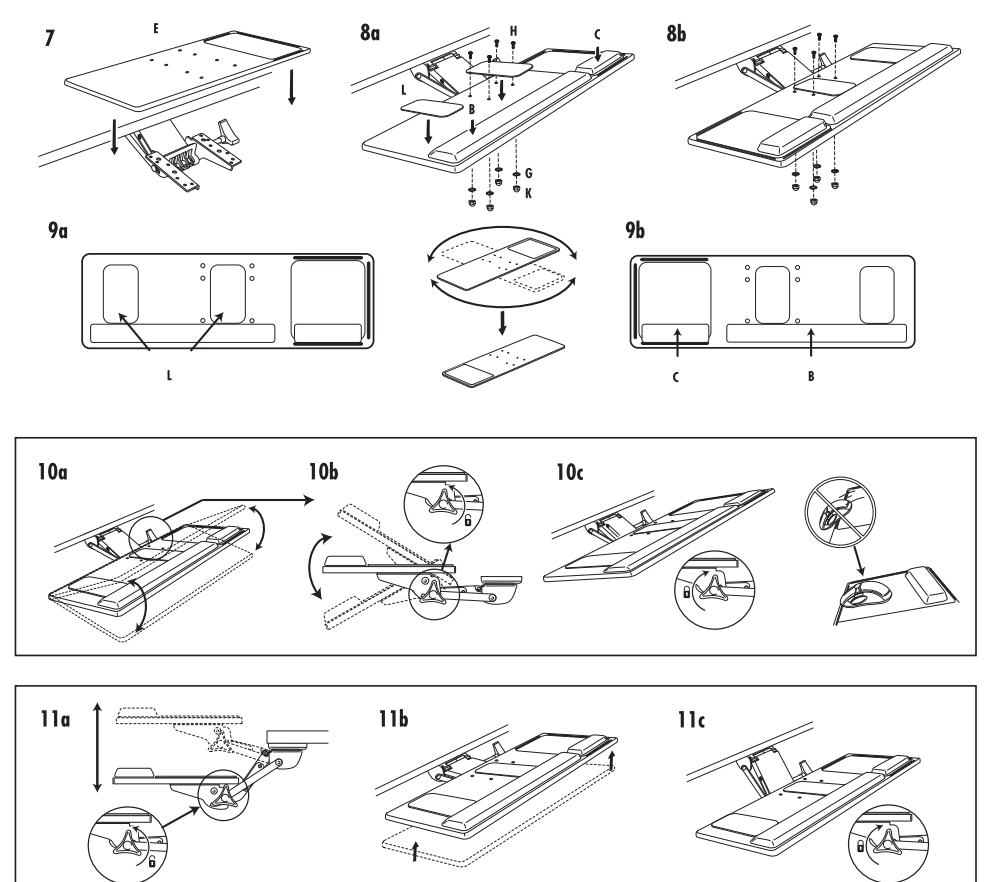 7

E

8a

H

C

L

B

G

K

8b

9a

L

9b

C

B

10a

10b

10c

11a

11b

11c