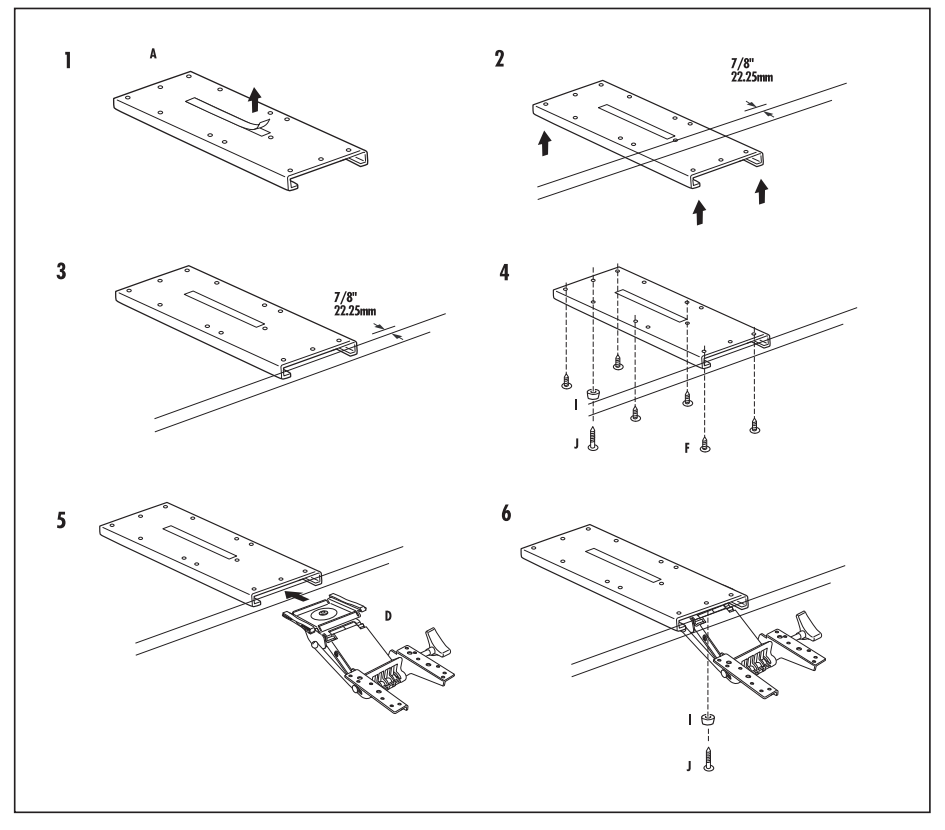 1

A

2

7/8"
22.25mm

3

7/8"
22.25mm

4

I

J

F

5

D

6

I

J