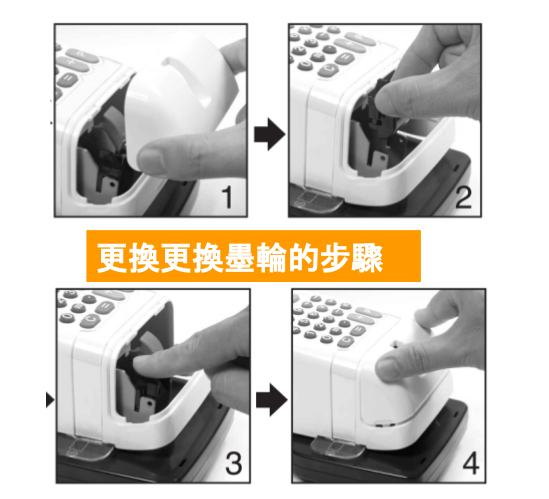 1

2

更換更換墨輪的步驟

3

4