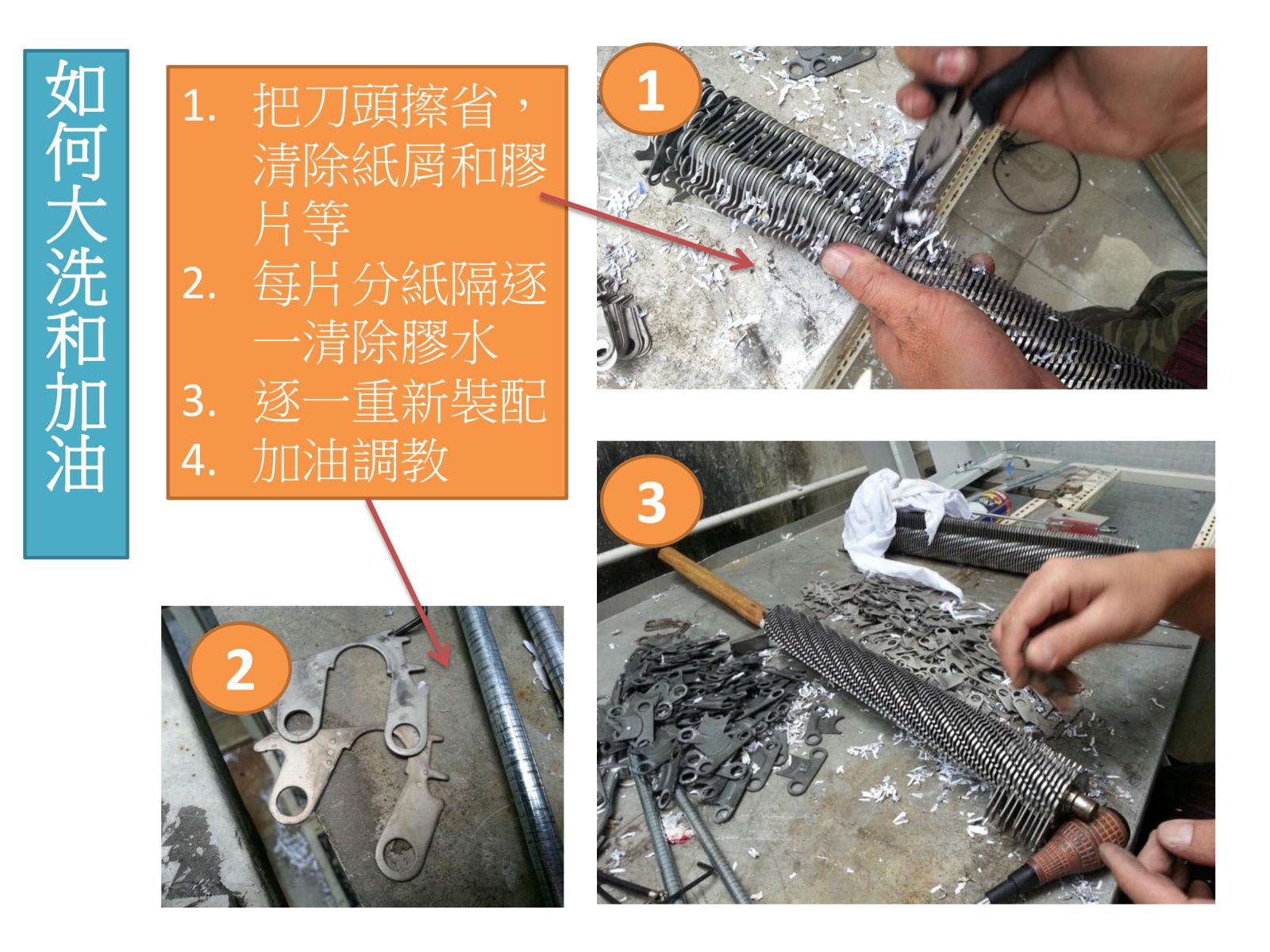 如何大洗和加油

1. 把刀頭擦省，清除紙屑和膠片等
2. 每片 分紙隔逐一清除膠水
3. 逐一重新裝配
4. 加油調教

1

2

3